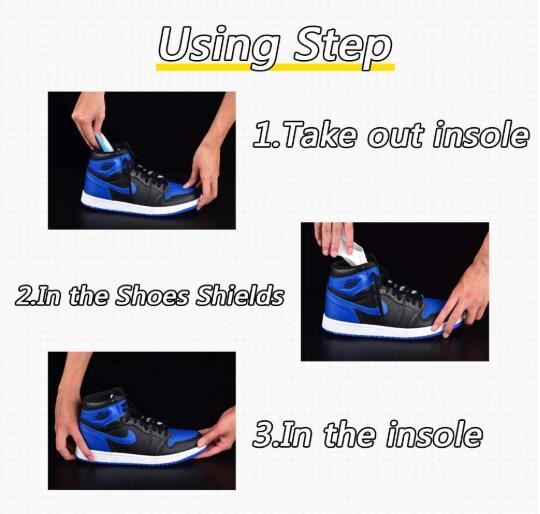 Using Step

1.Take out insole

2.In the Shoes Shields

3.In the insole